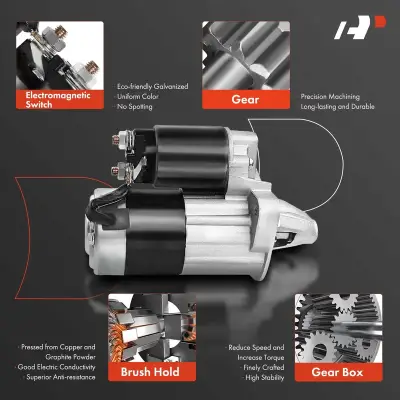 Electromagnetic Switch

· Eco-friendly Galvanized
· Uniform Color
· No Spotting

Gear

Precision Machining
Long-lasting and Durable

· Pressed from Copper and Graphite Powder
· Good Electric Conductivity
· Superior Anti-resistance

Brush Hold

· Reduce Speed and Increase Torque
· Finely Crafted
· High Stability

Gear Box