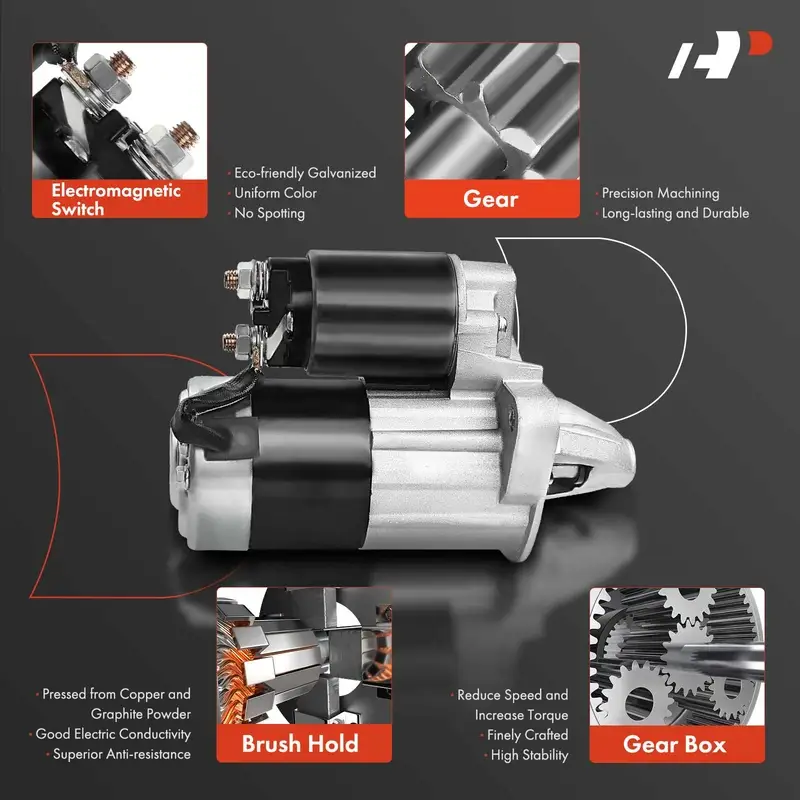 Electromagnetic Switch

· Eco-friendly Galvanized
· Uniform Color
· No Spotting

Gear

· Precision Machining
· Long-lasting and Durable

· Pressed from Copper and Graphite Powder
· Good Electric Conductivity
· Superior Anti-resistance

Brush Hold

· Reduce Speed and Increase Torque
· Finely Crafted
· High Stability

Gear Box